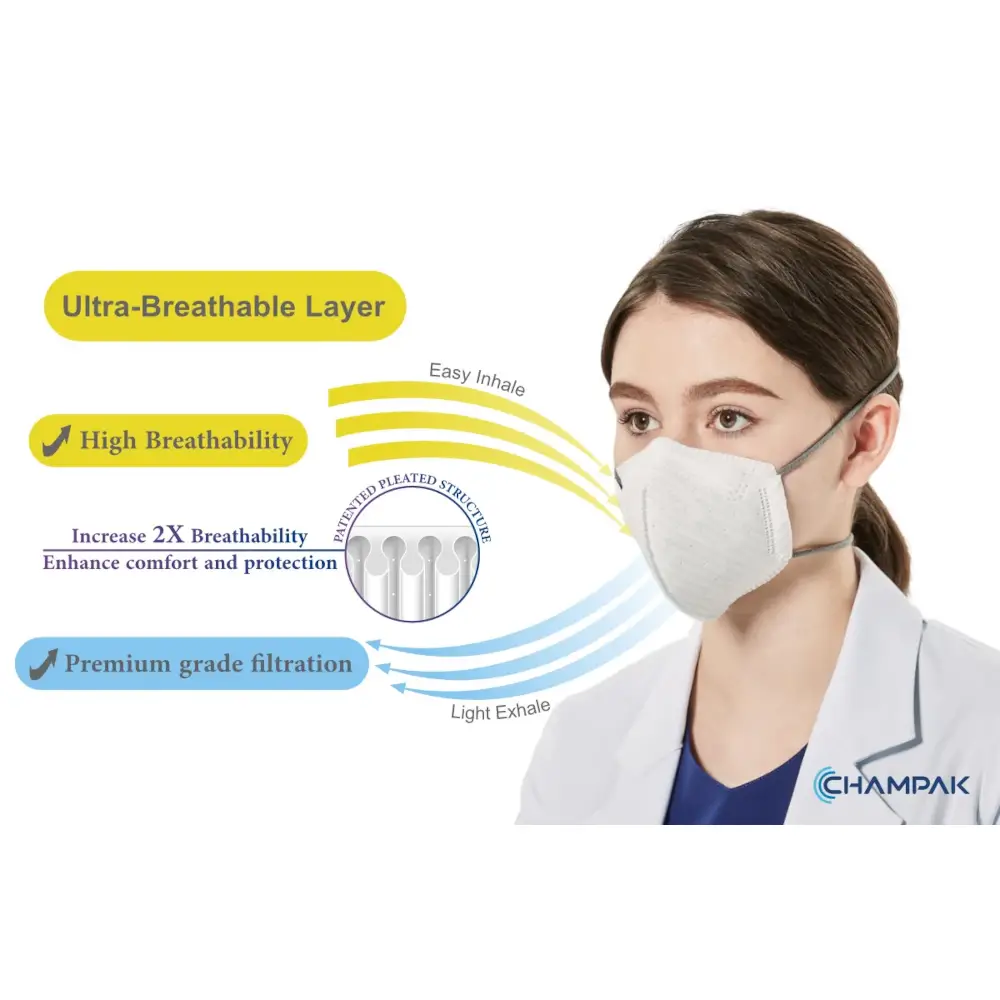 Ultra-Breathable Layer

Easy Inhale

High Breathability

PATENTED PLEATED STRUCTURE

Increase 2X Breathability
Enhance comfort and protection

Premium grade filtration

Light Exhale

CHAMPAK